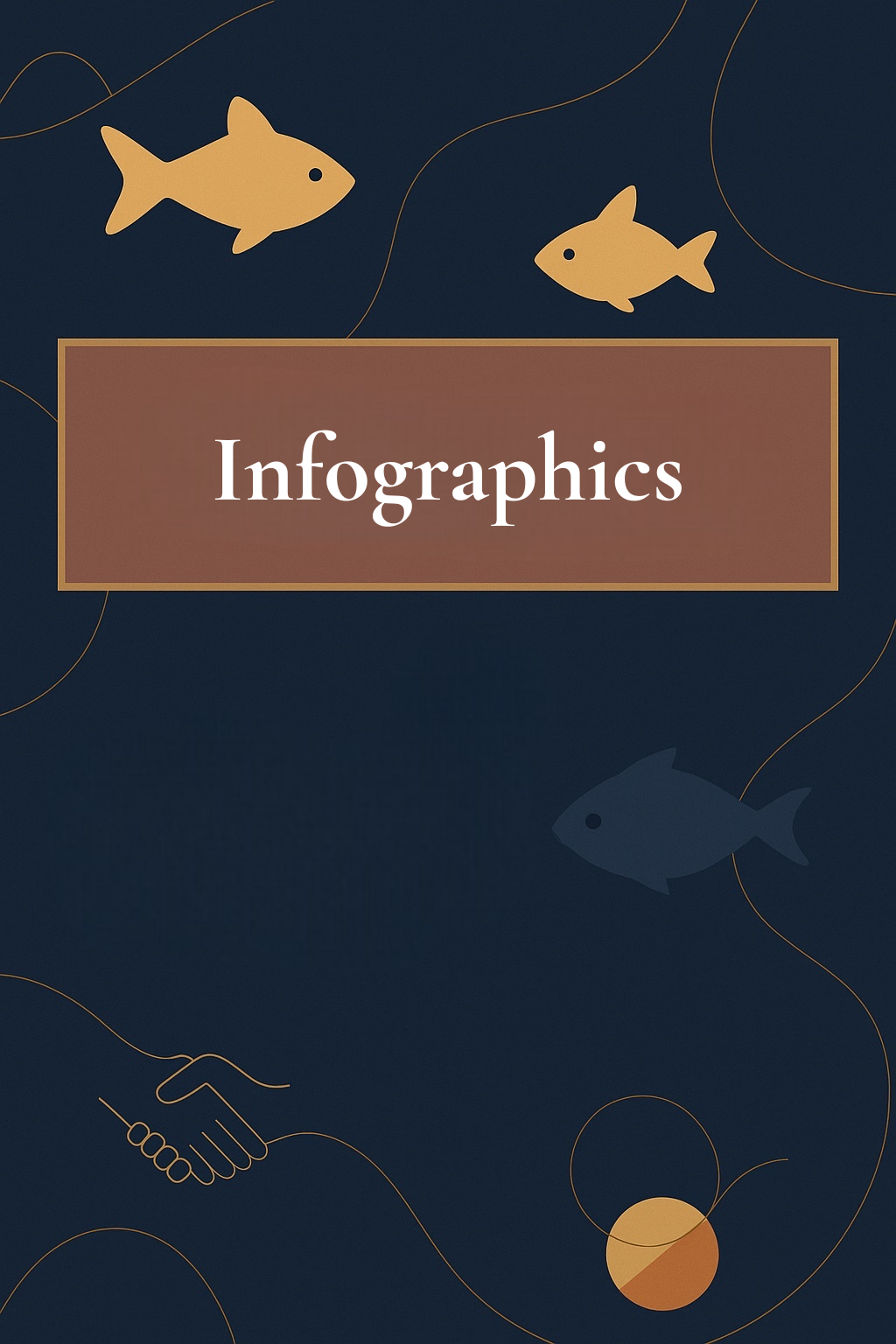 Infographics